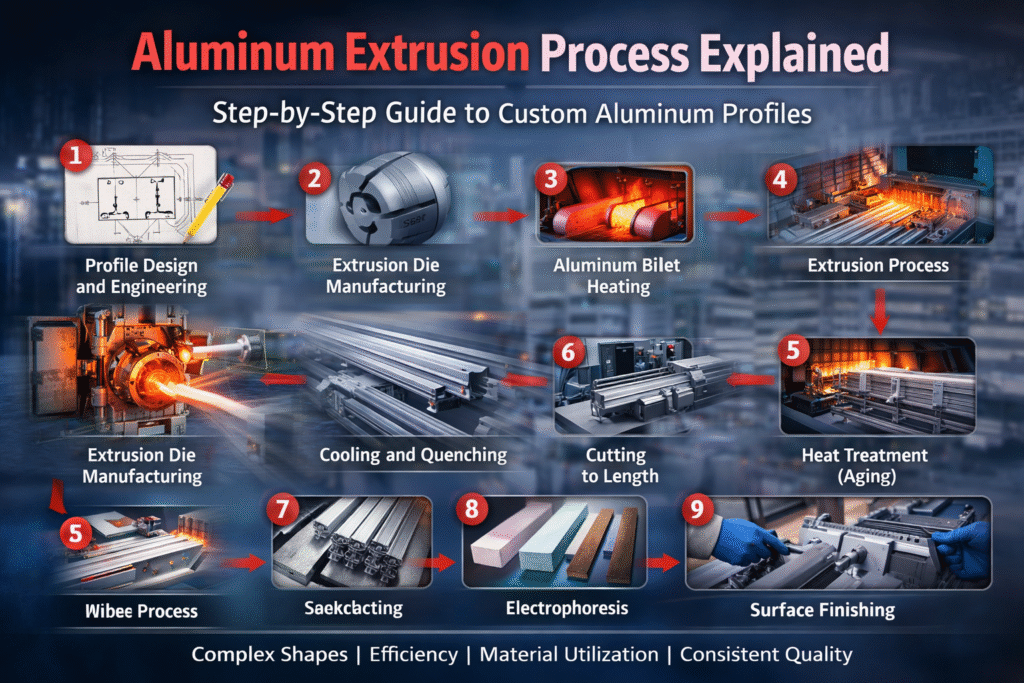 Aluminum Extrusion Process Explained

Step-by-Step Guide to Custom Aluminum Profiles

1
Profile Design and Engineering

2
Extrusion Die Manufacturing

3
Aluminum Bilet Heating

4
Extrusion Process

Extrusion Die Manufacturing

Cooling and Quenching

6
Cutting to Length

5
Heat Treatment (Aging)

5
Wibee Process

7
Saekclacting

8
Electrophoresis

9
Surface Finishing

Complex Shapes | Efficiency | Material Utilization | Consistent Quality